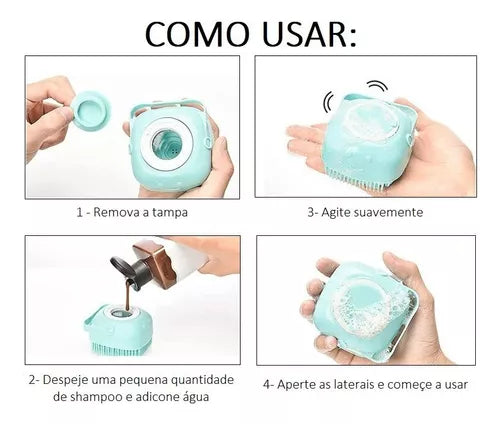 COMO USAR:

1 - Remova a tampa

3- Agite suavemente

2- Despeje uma pequena quantidade de shampoo e adicone água

4- Aperte as laterais e começe a usar