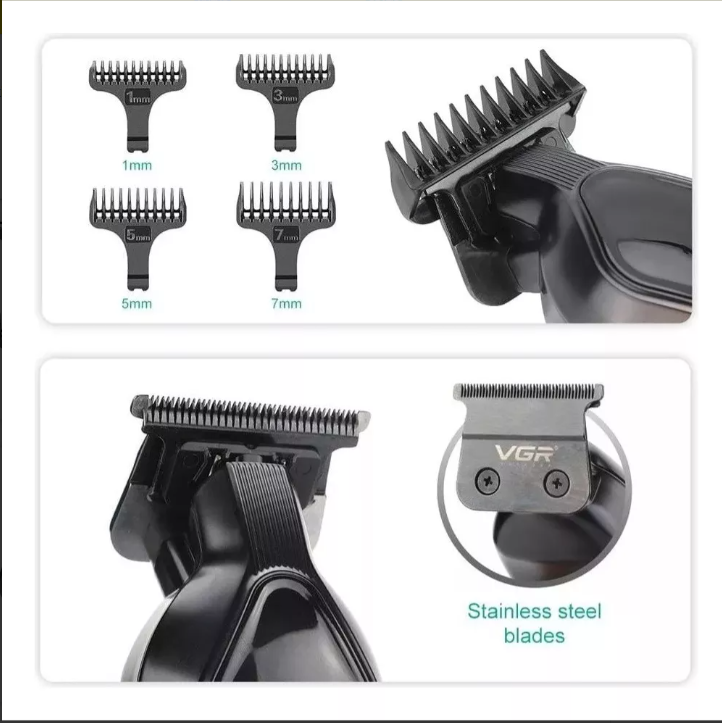 1mm
1mm

3mm
3mm

5mm
5mm

7mm
7mm

VGR

Stainless steel blades